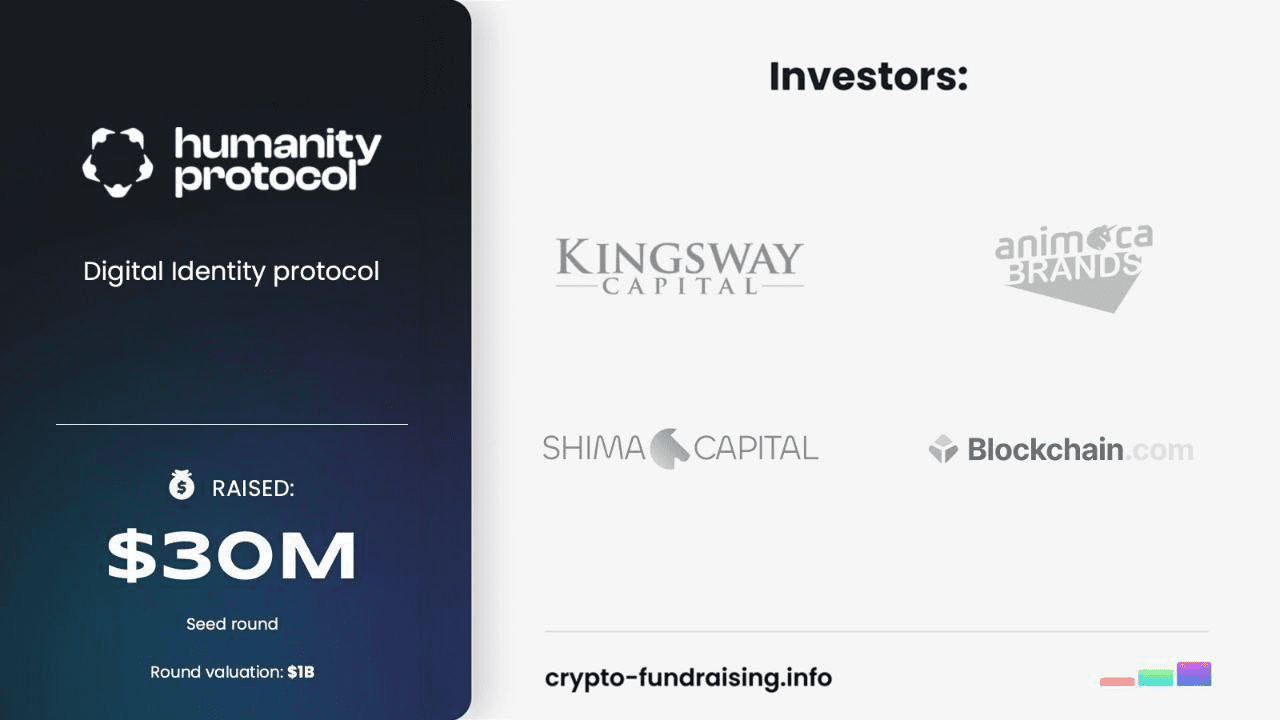 humanity protocol

Digital Identity protocol

RAISED:

$30M

Seed round

Round valuation: $1B

Investors:

KINGSWAY CAPITAL

animoca BRANDS

SHIMA CAPITAL

Blockchain.com

crypto-fundraising.info