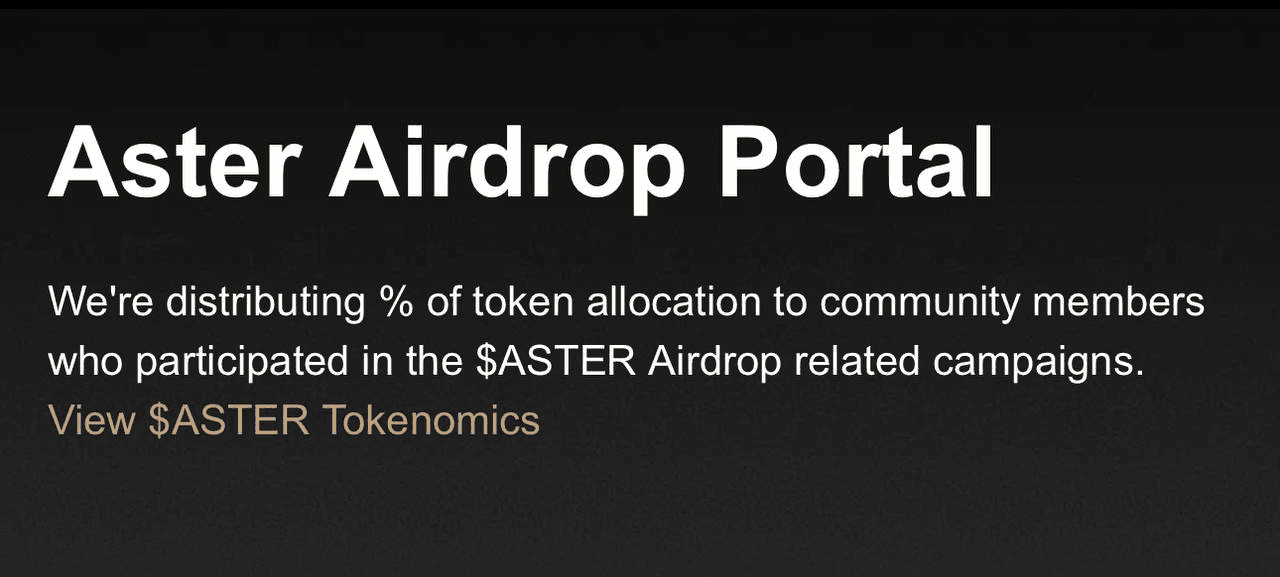 Aster Airdrop Portal

We're distributing % of token allocation to community members who participated in the \$ASTER Airdrop related campaigns.
View \$ASTER Tokenomics